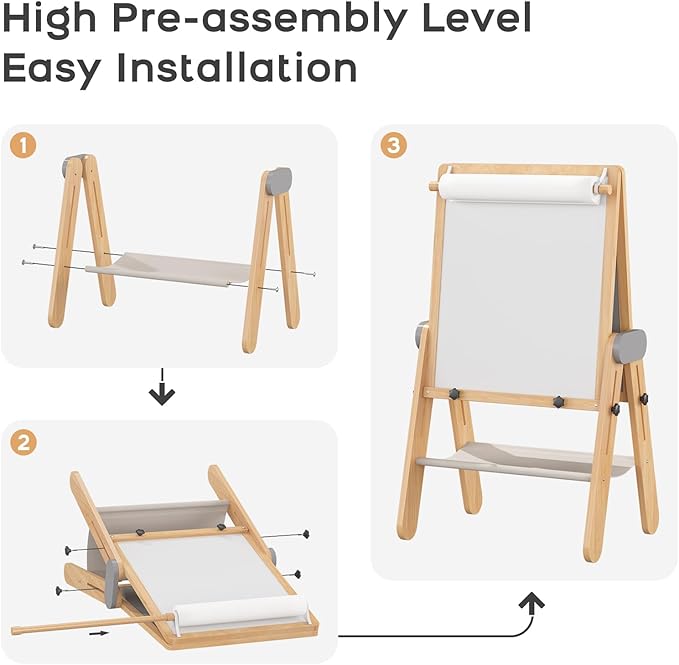 High Pre-assembly Level
Easy Installation

1

2

3