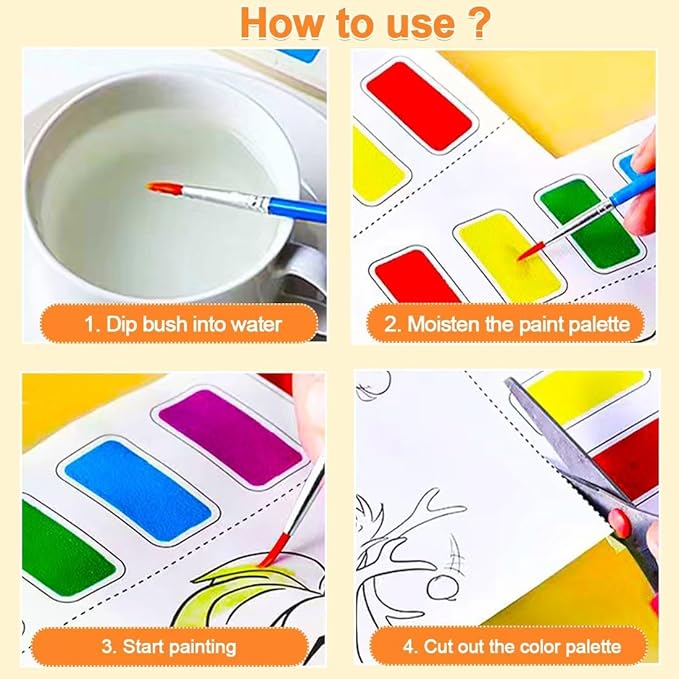 How to use ?

1. Dip bush into water

2. Moisten the paint palette

3. Start painting

4. Cut out the color palette