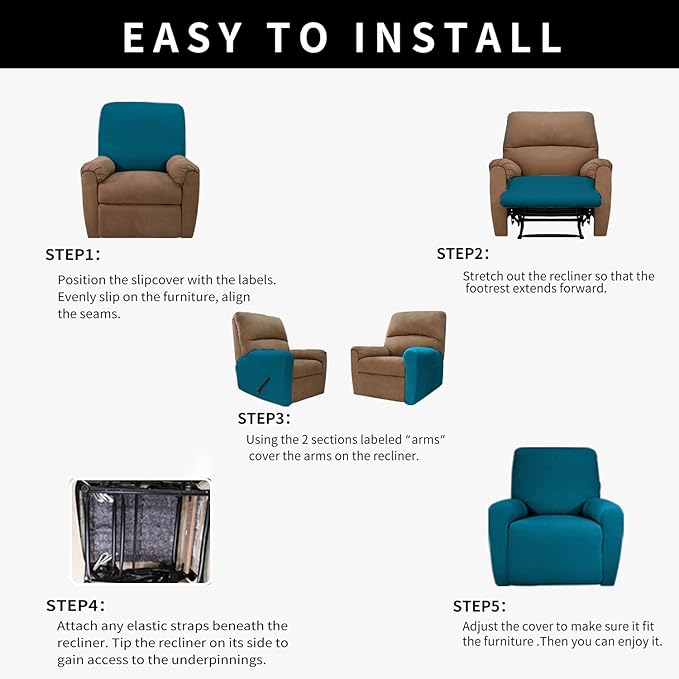 EASY TO INSTALL

STEP1:
Position the slipcover with the labels. Evenly slip on the furniture, align the seams.

STEP2:
Stretch out the recliner so that the footrest extends forward.

STEP3:
Using the 2 sections labeled "arms" cover the arms on the recliner.

STEP4:
Attach any elastic straps beneath the recliner. Tip the recliner on its side to gain access to the underpinnings.

STEP5:
Adjust the cover to make sure it fit the furniture .Then you can enjoy it.