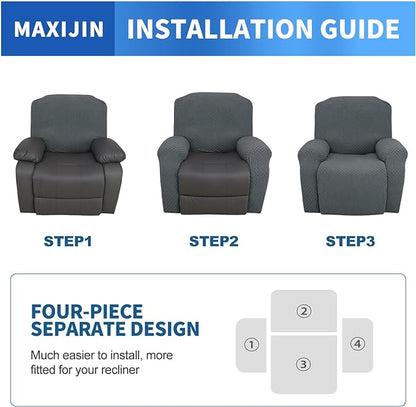 MAXIJIN INSTALLATION GUIDE

STEP1

STEP2

STEP3

FOUR-PIECE SEPARATE DESIGN

Much easier to install, more fitted for your recliner

②

①

③

④