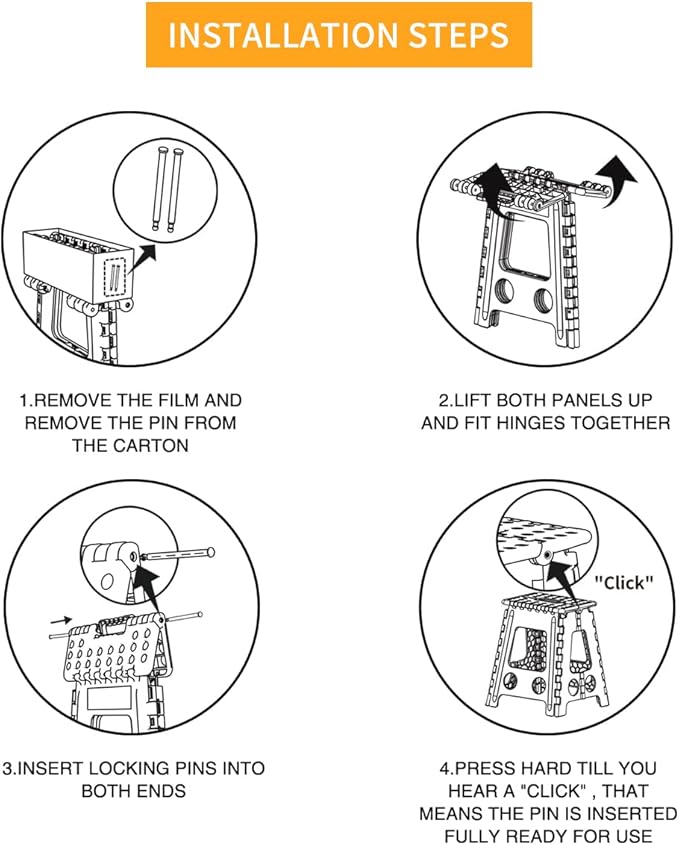 INSTALLATION STEPS

1.REMOVE THE FILM AND REMOVE THE PIN FROM THE CARTON

2.LIFT BOTH PANELS UP AND FIT HINGES TOGETHER

3.INSERT LOCKING PINS INTO BOTH ENDS

"Click"

4.PRESS HARD TILL YOU HEAR A "CLICK" , THAT MEANS THE PIN IS INSERTED FULLY READY FOR USE