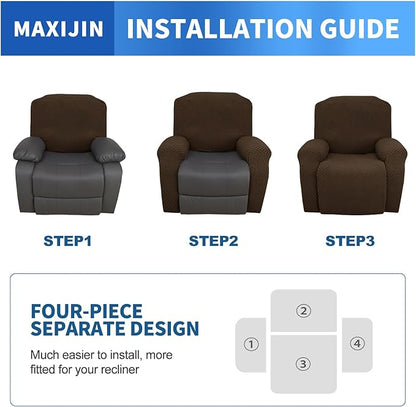 MAXIJIN INSTALLATION GUIDE

STEP1

STEP2

STEP3

FOUR-PIECE SEPARATE DESIGN

Much easier to install, more fitted for your recliner

②

①

③

④