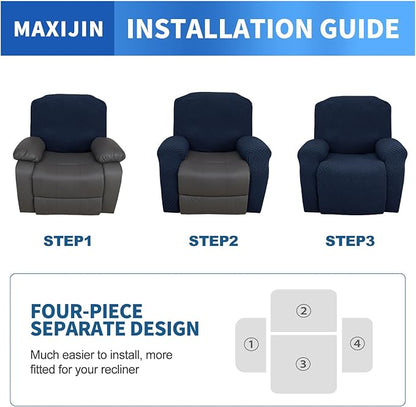 MAXIJIN INSTALLATION GUIDE

STEP1

STEP2

STEP3

FOUR-PIECE SEPARATE DESIGN

Much easier to install, more fitted for your recliner

②

①

③

④