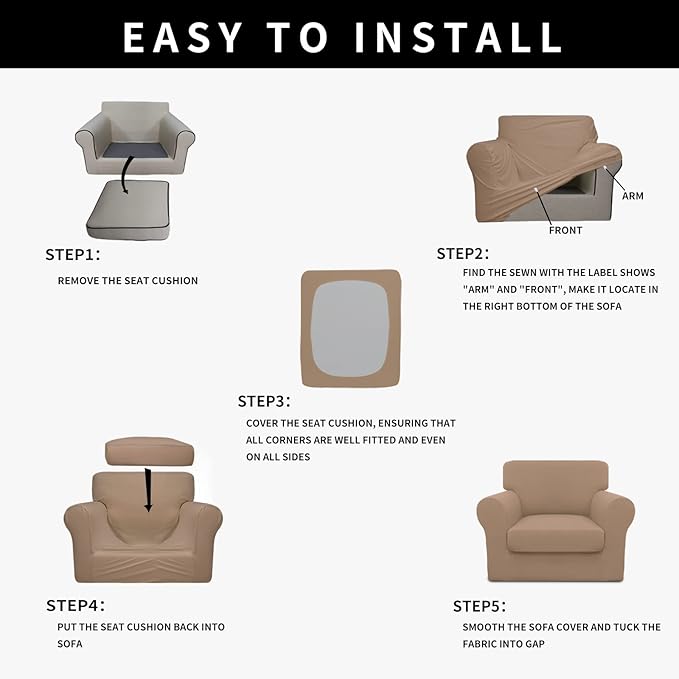 EASY TO INSTALL

STEP1:

REMOVE THE SEAT CUSHION

ARM

FRONT

STEP2:

FIND THE SEWN WITH THE LABEL SHOWS "ARM" AND "FRONT", MAKE IT LOCATE IN THE RIGHT BOTTOM OF THE SOFA

STEP3:

COVER THE SEAT CUSHION, ENSURING THAT ALL CORNERS ARE WELL FITTED AND EVEN ON ALL SIDES

STEP4:

PUT THE SEAT CUSHION BACK INTO SOFA

STEP5:

SMOOTH THE SOFA COVER AND TUCK THE FABRIC INTO GAP