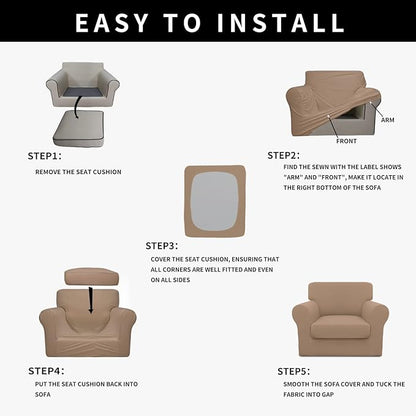 EASY TO INSTALL

STEP1:
REMOVE THE SEAT CUSHION

ARM
FRONT

STEP2:
FIND THE SEWN WITH THE LABEL SHOWS "ARM" AND "FRONT", MAKE IT LOCATE IN THE RIGHT BOTTOM OF THE SOFA

STEP3:
COVER THE SEAT CUSHION, ENSURING THAT ALL CORNERS ARE WELL FITTED AND EVEN ON ALL SIDES

STEP4:
PUT THE SEAT CUSHION BACK INTO SOFA

STEP5:
SMOOTH THE SOFA COVER AND TUCK THE FABRIC INTO GAP