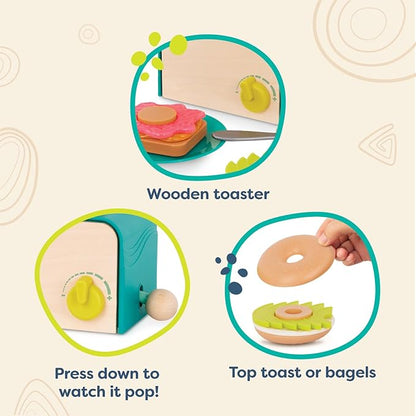 Wooden toaster

Press down to watch it pop!

Top toast or bagels