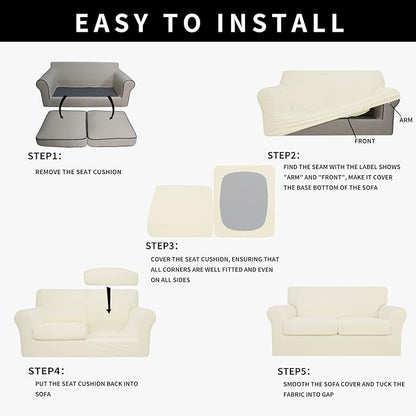 EASY TO INSTALL

STEP1:

REMOVE THE SEAT CUSHION

ARM

FRONT

STEP2:

FIND THE SEAM WITH THE LABEL SHOWS "ARM" AND "FRONT", MAKE IT COVER THE BASE BOTTOM OF THE SOFA

STEP3:

COVER THE SEAT CUSHION, ENSURING THAT ALL CORNERS ARE WELL FITTED AND EVEN ON ALL SIDES

STEP4:

PUT THE SEAT CUSHION BACK INTO SOFA

STEP5:

SMOOTH THE SOFA COVER AND TUCK THE FABRIC INTO GAP