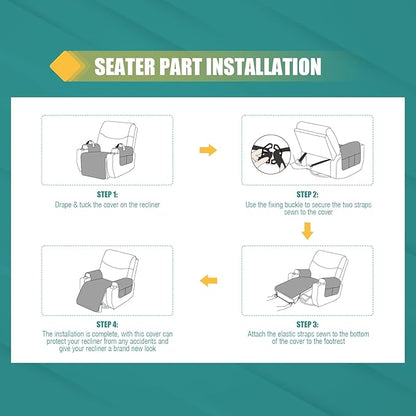 SEATER PART INSTALLATION

STEP 1:
Drape & tuck the cover on the recliner

STEP 2:
Use the fixing buckle to secure the two straps sewn to the cover

STEP 3:
Attach the elastic straps sewn to the bottom of the cover to the footrest

STEP 4:
The installation is complete, with this cover can protect your recliner from any accidents and give your recliner a brand new look