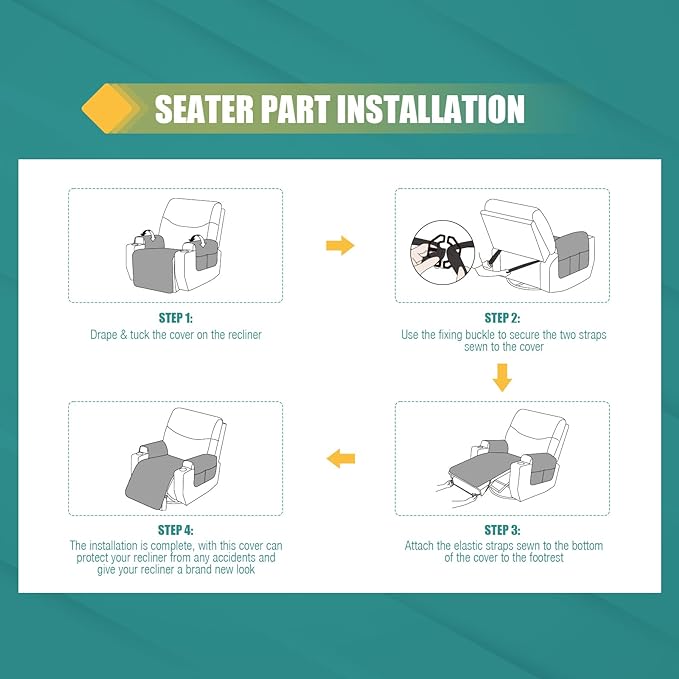 SEATER PART INSTALLATION

STEP 1:
Drape & tuck the cover on the recliner

STEP 2:
Use the fixing buckle to secure the two straps sewn to the cover

STEP 3:
Attach the elastic straps sewn to the bottom of the cover to the footrest

STEP 4:
The installation is complete, with this cover can protect your recliner from any accidents and give your recliner a brand new look