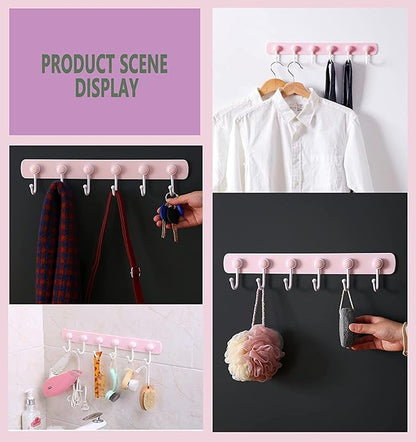 PRODUCT SCENE DISPLAY