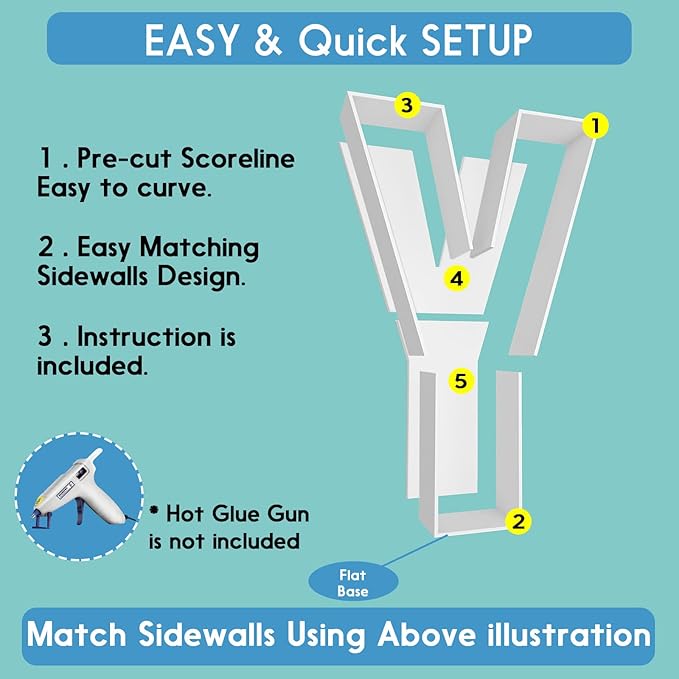 EASY & Quick SETUP

1 . Pre-cut Scoreline Easy to curve.

2 . Easy Matching Sidewalls Design.

3 . Instruction is included.

3

1

4

5

2

* Hot Glue Gun is not included

Flat Base

Match Sidewalls Using Above illustration