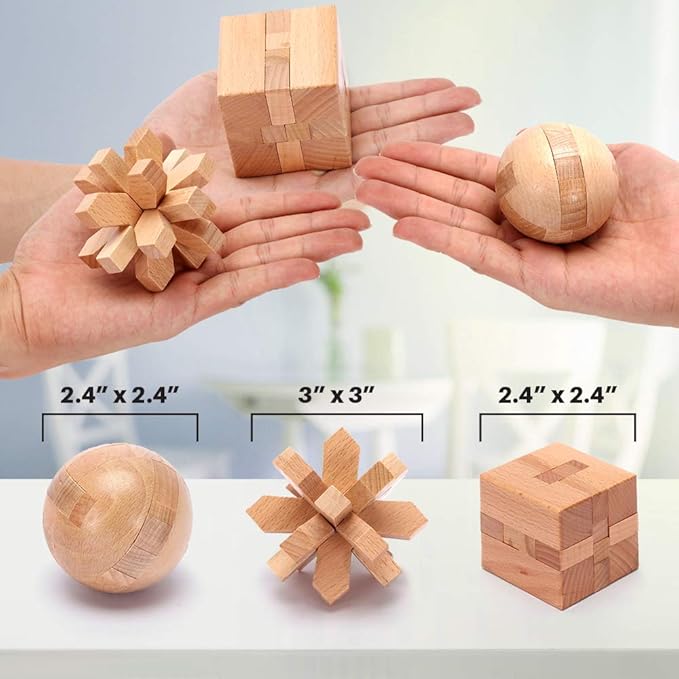 2.4″ x 2.4″

3″ x 3″

2.4″ x 2.4″