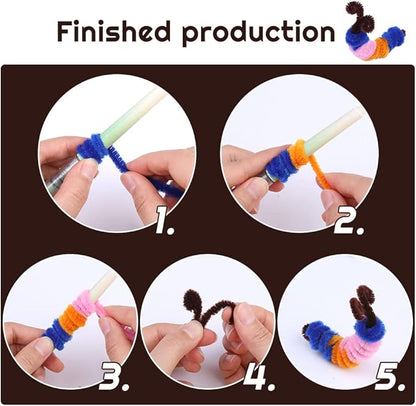 Finished production

1.

2.

3.

4.

5.