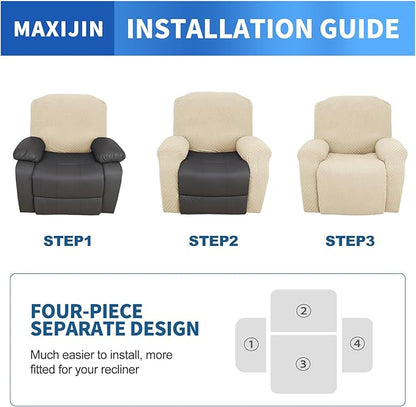 MAXIJIN INSTALLATION GUIDE

STEP1

STEP2

STEP3

FOUR-PIECE SEPARATE DESIGN

Much easier to install, more fitted for your recliner

②

①

③

④