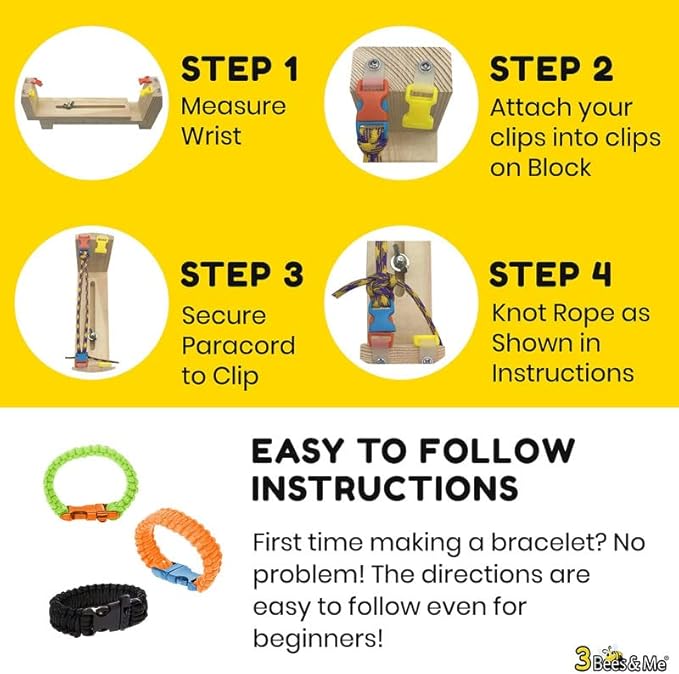 STEP 1
Measure Wrist

STEP 2
Attach your clips into clips on Block

STEP 3
Secure Paracord to Clip

STEP 4
Knot Rope as Shown in Instructions

EASY TO FOLLOW INSTRUCTIONS

First time making a bracelet? No problem! The directions are easy to follow even for beginners!

3 Bees & Me