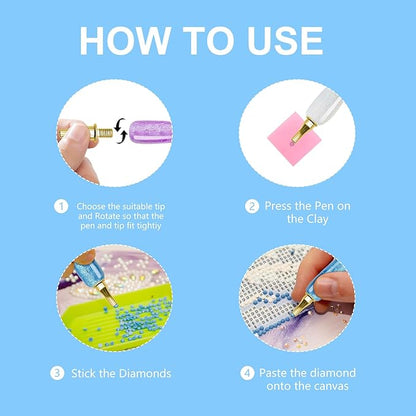 HOW TO USE

1 Choose the suitable tip and Rotate so that the pen and tip fit tightiy

2 Press the Pen on the Clay

3 Stick the Diamonds

4 Paste the diamond onto the canvas