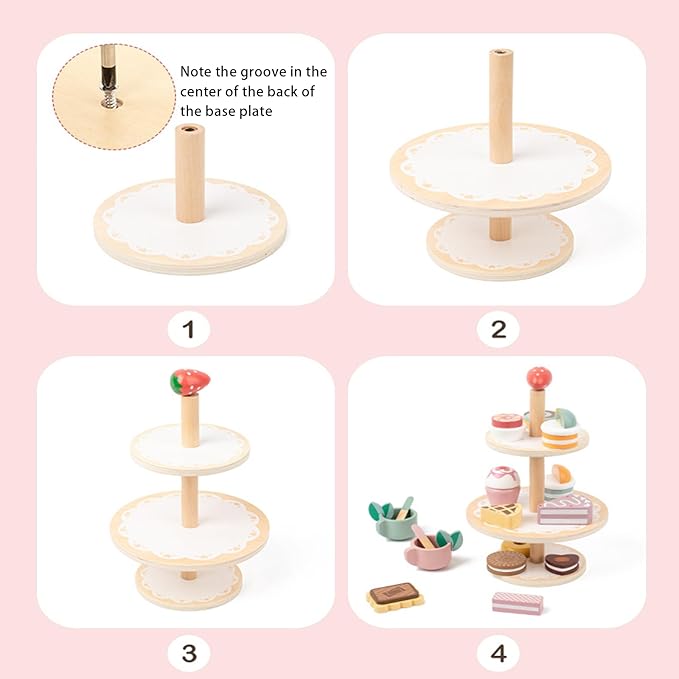 Note the groove in the center of the back of the base plate

1

2

3

4