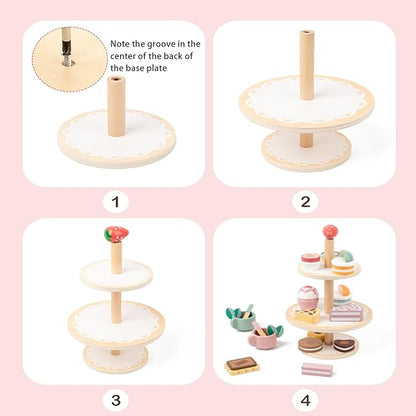 Note the groove in the center of the back of the base plate

1

2

3

4