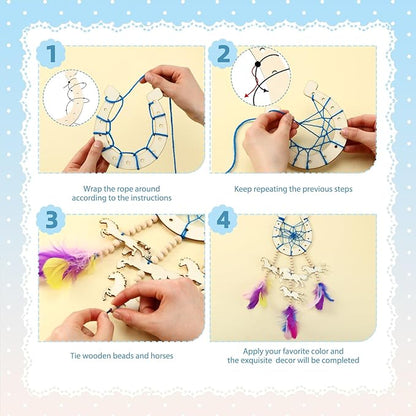 1

Wrap the rope around according to the instructions

2

Keep repeating the previous steps

3

Tie wooden beads and horses

4

Apply your favorite color and the exquisite decor will be completed