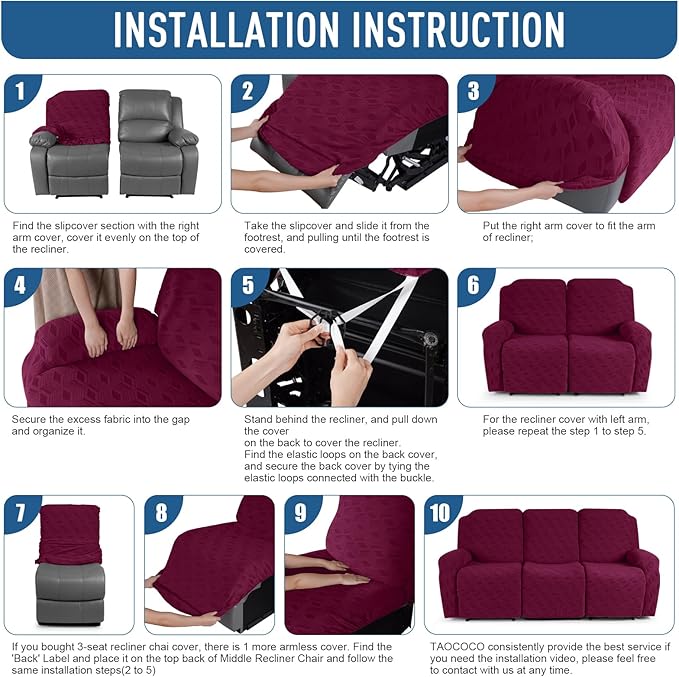 INSTALLATION INSTRUCTION

1

Find the slipcover section with the right arm cover, cover it evenly on the top of the recliner.

2

Take the slipcover and slide it from the footrest, and pulling until the footrest is covered.

3

Put the right arm cover to fit the arm of recliner;

4

Secure the excess fabric into the gap and organize it.

5

Stand behind the recliner, and pull down the cover
on the back to cover the recliner.
Find the elastic loops on the back cover, and secure the back cover by tying the elastic loops connected with the buckle.

6

For the recliner cover with left arm, please repeat the step 1 to step 5.

7

8

9

If you bought 3-seat recliner chai cover, there is 1 more armless cover. Find the 'Back' Label and place it on the top back of Middle Recliner Chair and follow the same installation steps(2 to 5)

10

TAOCOCO consistently provide the best service if you need the installation video, please feel free to contact with us at any time.