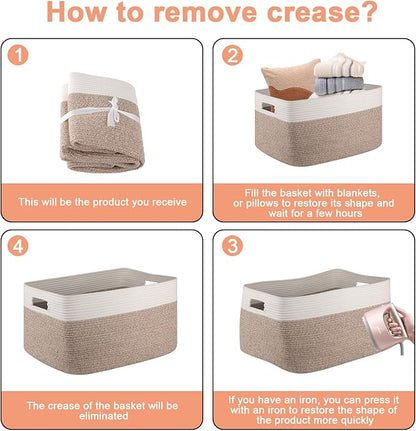 How to remove crease?

1

This will be the product you receive

2

Fill the basket with blankets, or pillows to restore its shape and wait for a few hours

4

The crease of the basket will be eliminated

3

If you have an iron, you can press it with an iron to restore the shape of the product more quickly