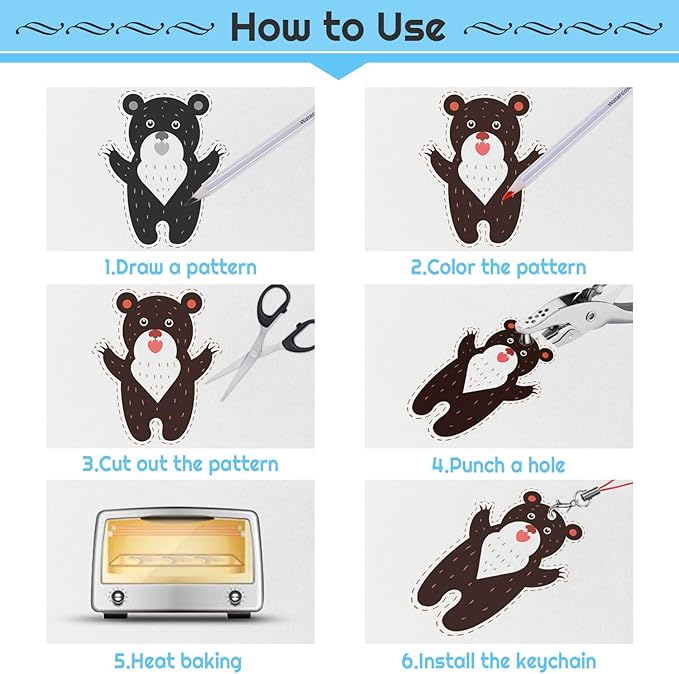 How to Use

1.Draw a pattern

2.Color the pattern

3.Cut out the pattern

4.Punch a hole

5.Heat baking

6.Install the keychain