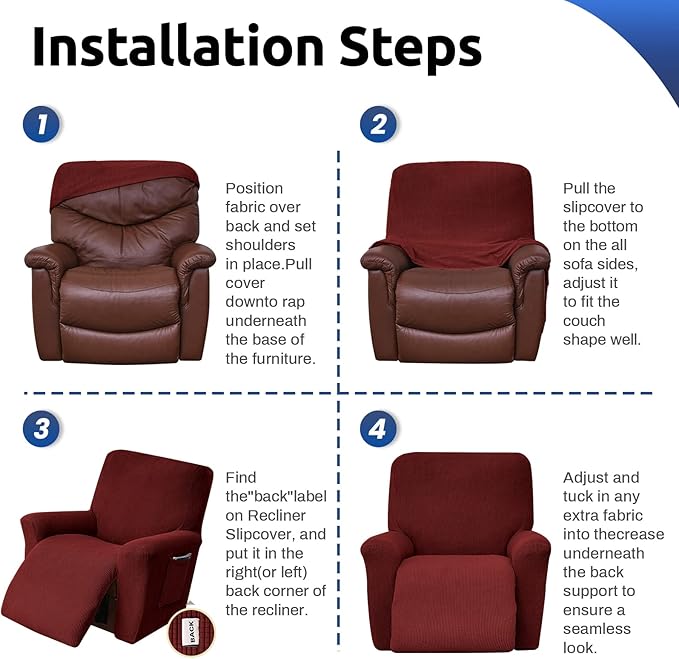 Installation Steps

1

Position fabric over back and set shoulders in place.Pull cover downto rap underneath the base of the furniture.

2

Pull the slipcover to the bottom on the all sofa sides, adjust it to fit the couch shape well.

3

Find the"back"label on Recliner Slipcover, and put it in the right(or left) back corner of the recliner.

BACK

4

Adjust and tuck in any extra fabric into thecrease underneath the back support to ensure a seamless look.