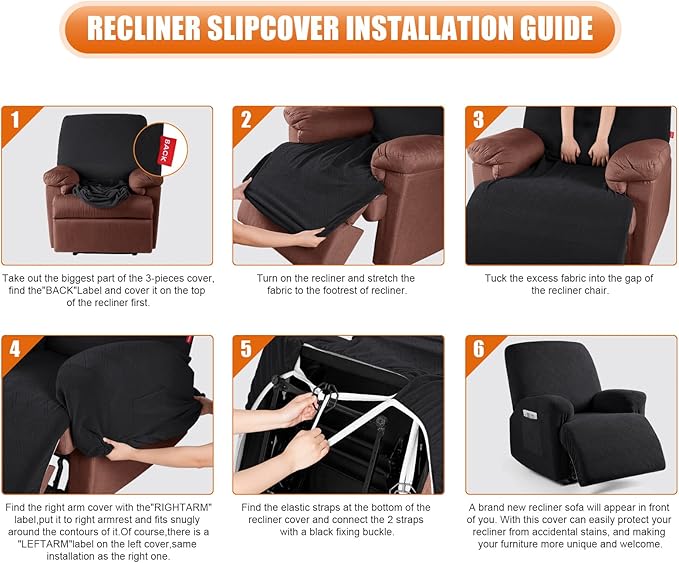 RECLINER SLIPCOVER INSTALLATION GUIDE

1

BACK

Take out the biggest part of the 3-pieces cover, find the"BACK"Label and cover it on the top of the recliner first.

2

Turn on the recliner and stretch the fabric to the footrest of recliner.

3

Tuck the excess fabric into the gap of the recliner chair.

4

Find the right arm cover with the"RIGHTARM" label,put it to right armrest and fits snugly around the contours of it.Of course,there is a "LEFTARM"label on the left cover,same installation as the right one.

5

Find the elastic straps at the bottom of the recliner cover and connect the 2 straps with a black fixing buckle.

6

A brand new recliner sofa will appear in front of you. With this cover can easily protect your recliner from accidental stains, and making your furniture more unique and welcome.