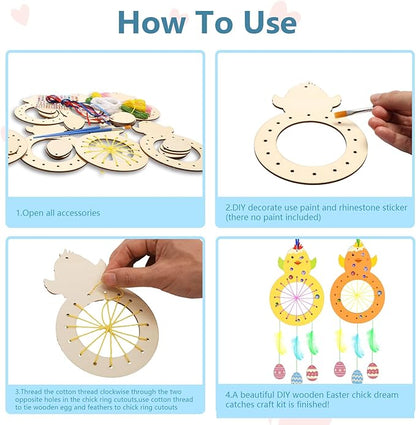 How To Use

1.Open all accessories

2.DIY decorate use paint and rhinestone sticker (there no paint included)

3.Thread the cotton thread clockwise through the two opposite holes in the chick ring cutouts,use cotton thread to tie wooden egg and feathers to chick ring cutouts

4.A beautiful DIY wooden Easter chick dream catches craft kit is finished!