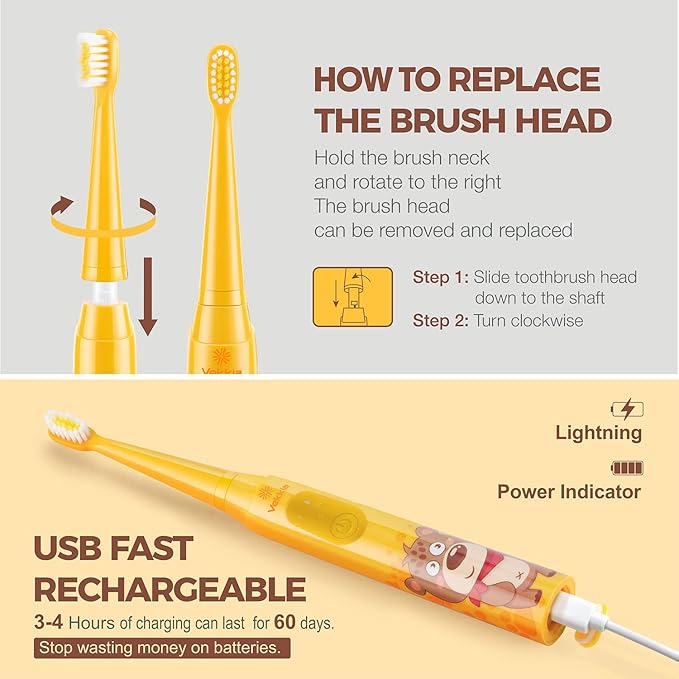 HOW TO REPLACE THE BRUSH HEAD

Hold the brush neck
and rotate to the right
The brush head
can be removed and replaced

Step 1: Slide toothbrush head down to the shaft
Step 2: Turn clockwise

Vekkia

Lightning

Power Indicator

Vekkia

USB FAST RECHARGEABLE

3-4 Hours of charging can last for 60 days.

Stop wasting money on batteries.