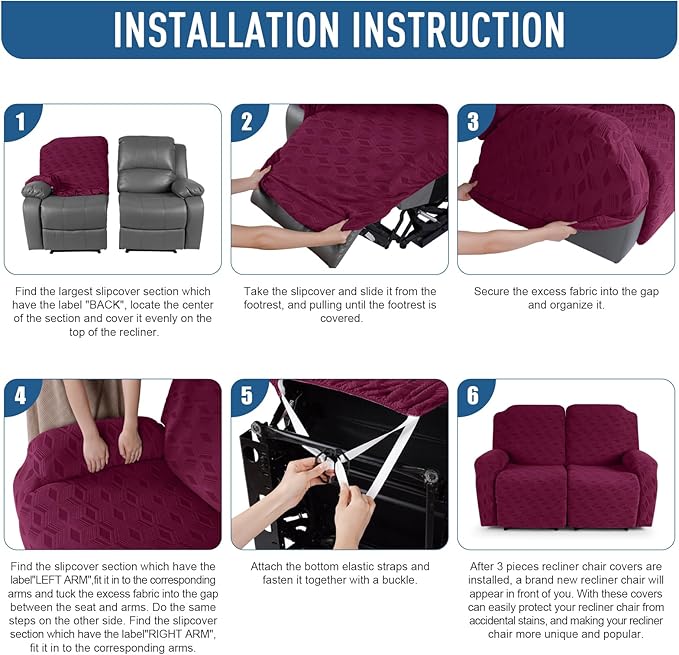 INSTALLATION INSTRUCTION

1

Find the largest slipcover section which have the label "BACK", locate the center of the section and cover it evenly on the top of the recliner.

2

Take the slipcover and slide it from the footrest, and pulling until the footrest is covered.

3

Secure the excess fabric into the gap and organize it.

4

Find the slipcover section which have the label"LEFT ARM",fit it in to the corresponding arms and tuck the excess fabric into the gap between the seat and arms. Do the same steps on the other side. Find the slipcover section which have the label"RIGHT ARM", fit it in to the corresponding arms.

5

Attach the bottom elastic straps and fasten it together with a buckle.

6

After 3 pieces recliner chair covers are installed, a brand new recliner chair will appear in front of you. With these covers can easily protect your recliner chair from accidental stains, and making your recliner chair more unique and popular.