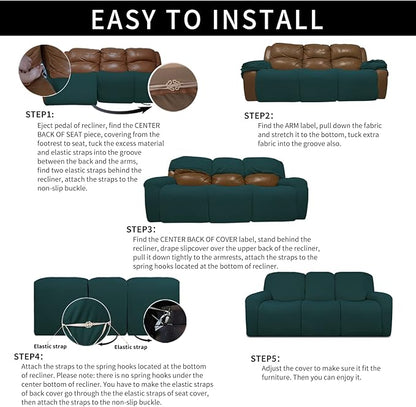 EASY TO INSTALL

STEP1:
Eject pedal of recliner, find the CENTER BACK OF SEAT piece, covering from the footrest to seat, tuck the excess material and elastic straps into the groove between the back and the arms, find two elastic straps behind the recliner, attach the straps to the non-slip buckle.

STEP2:
Find the ARM label, pull down the fabric and stretch it to the bottom, tuck extra fabric into the groove also.

STEP3:
Find the CENTER BACK OF COVER label, stand behind the recliner, drape slipcover over the upper back of the recliner, pull it down tightly to the armrests, attach the straps to the spring hooks located at the bottom of recliner.

Elastic strap
Elastic strap

STEP4:
Attach the straps to the spring hooks located at the bottom of recliner. Please note: there is no spring hooks under the center bottom of recliner. You have to make the elastic straps of back cover go through the the elastic straps of seat cover, then attach the straps to the non-slip buckle.

STEP5:
Adjust the cover to make sure it fit the furniture. Then you can enjoy it.