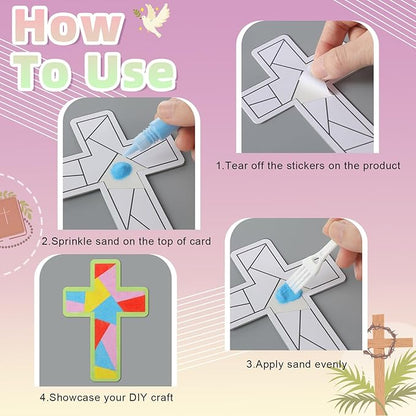 How To Use

1.Tear off the stickers on the product

2.Sprinkle sand on the top of card

3.Apply sand evenly

4.Showcase your DIY craft