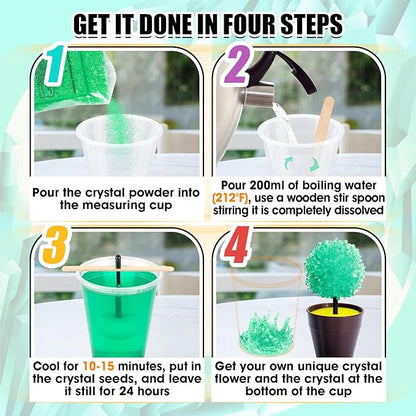 GET IT DONE IN FOUR STEPS

1

Pour the crystal powder into the measuring cup

2

Pour 200ml of boiling water (212°F), use a wooden stir spoon stirring it is completely dissolved

3

Cool for 10-15 minutes, put in the crystal seeds, and leave it still for 24 hours

4

Get your own unique crystal flower and the crystal at the bottom of the cup