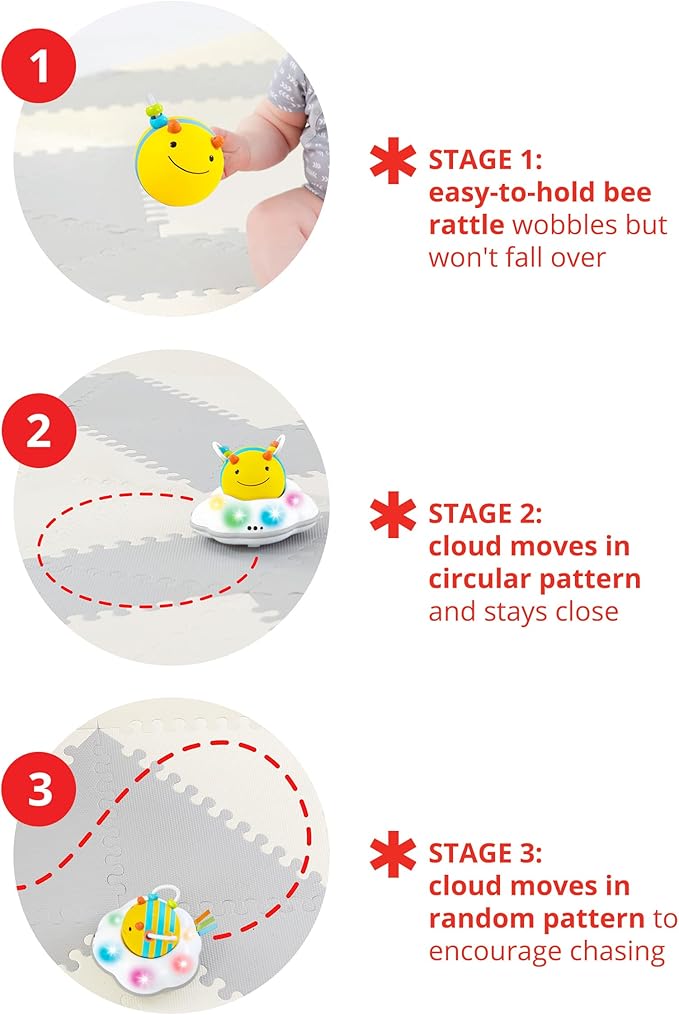 1

STAGE 1:
easy-to-hold bee rattle wobbles but won't fall over

2

STAGE 2:
cloud moves in circular pattern and stays close

3

STAGE 3:
cloud moves in random pattern to encourage chasing