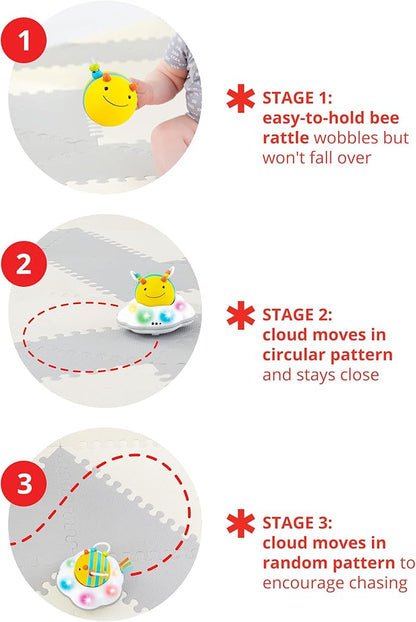 1

STAGE 1:
easy-to-hold bee rattle wobbles but won't fall over

2

STAGE 2:
cloud moves in circular pattern and stays close

3

STAGE 3:
cloud moves in random pattern to encourage chasing