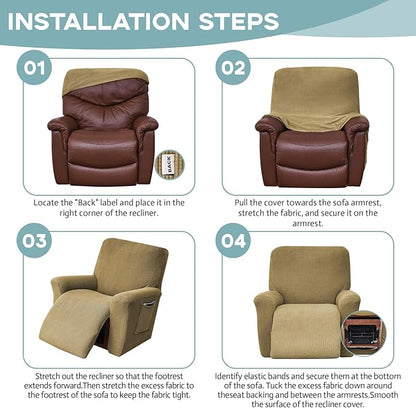 INSTALLATION STEPS

01

BACK

Locate the "Back" label and place it in the right corner of the recliner.

02

Pull the cover towards the sofa armrest, stretch the fabric, and secure it on the armrest.

03

Stretch out the recliner so that the footrest extends forward.Then stretch the excess fabric to the footrest of the sofa to keep the fabric tight.

04

Identify elastic bands and secure them at the bottom of the sofa. Tuck the excess fabric down around theseat backing and between the armrests.Smooth the surface of the recliner cover.