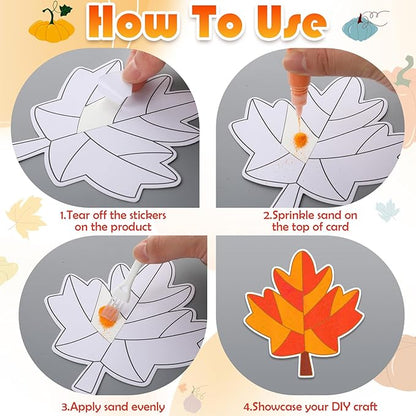 How To Use

1.Tear off the stickers on the product

2.Sprinkle sand on the top of card

3.Apply sand evenly

4.Showcase your DIY craft