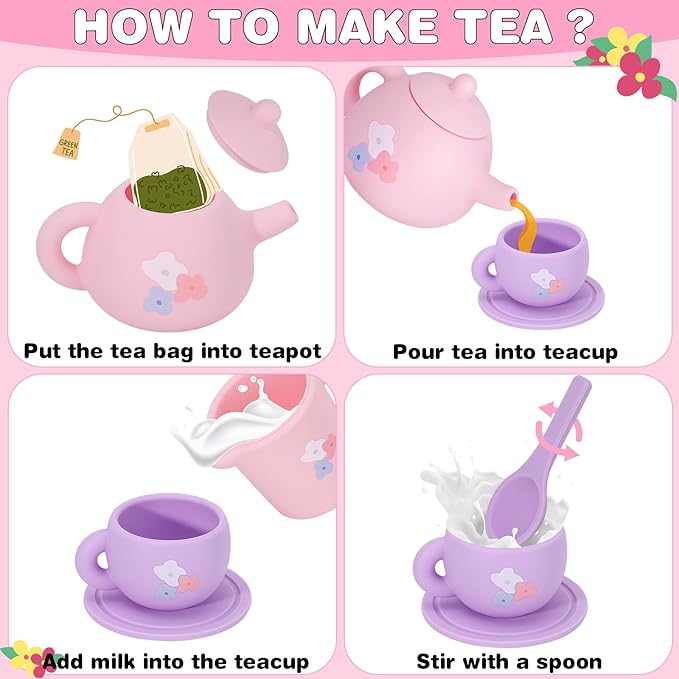 HOW TO MAKE TEA ?

GREEN TEA

Put the tea bag into teapot

Pour tea into teacup

Add milk into the teacup

Stir with a spoon