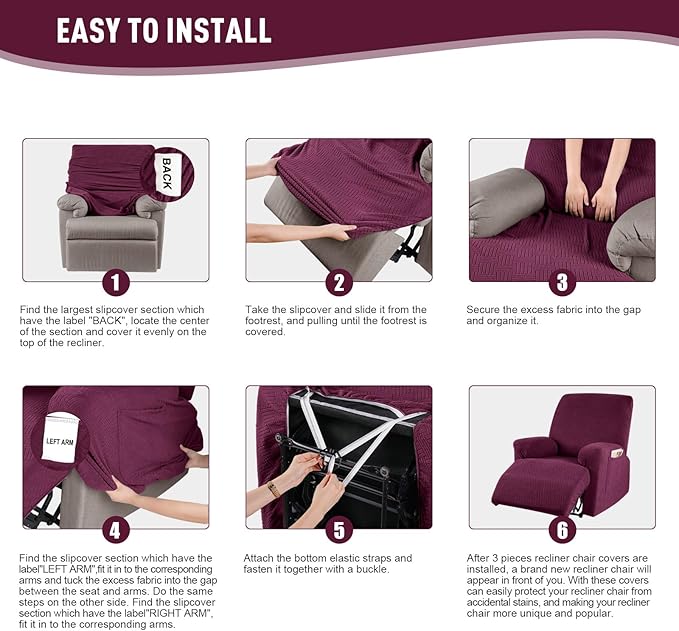 EASY TO INSTALL

BACK

1

Find the largest slipcover section which have the label "BACK", locate the center of the section and cover it evenly on the top of the recliner.

2

Take the slipcover and slide it from the footrest, and pulling until the footrest is covered.

3

Secure the excess fabric into the gap and organize it.

LEFT ARM

4

Find the slipcover section which have the label"LEFT ARM",fit it in to the corresponding arms and tuck the excess fabric into the gap between the seat and arms. Do the same steps on the other side. Find the slipcover section which have the label"RIGHT ARM", fit it in to the corresponding arms.

5

Attach the bottom elastic straps and fasten it together with a buckle.

6

After 3 pieces recliner chair covers are installed, a brand new recliner chair will appear in front of you. With these covers can easily protect your recliner chair from accidental stains, and making your recliner chair more unique and popular.