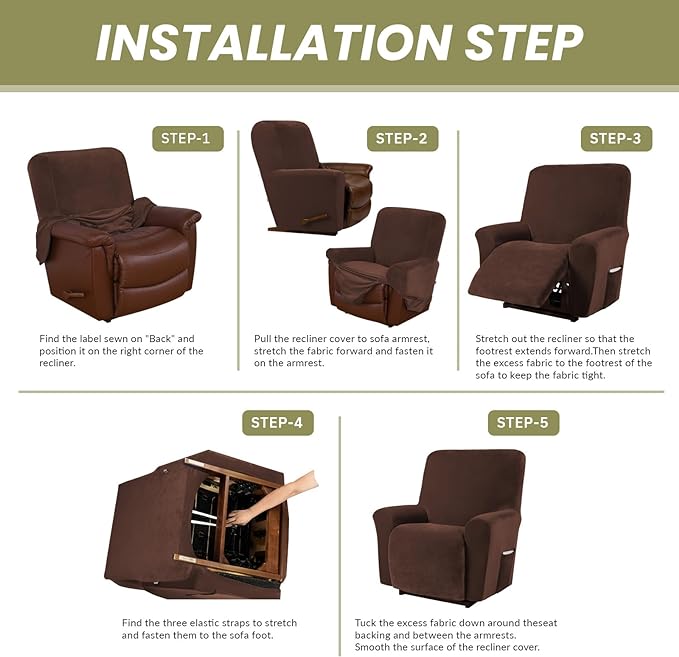 INSTALLATION STEP

STEP-1

Find the label sewn on "Back" and position it on the right corner of the recliner.

STEP-2

Pull the recliner cover to sofa armrest, stretch the fabric forward and fasten it on the armrest.

STEP-3

Stretch out the recliner so that the footrest extends forward.Then stretch the excess fabric to the footrest of the sofa to keep the fabric tight.

STEP-4

Find the three elastic straps to stretch and fasten them to the sofa foot.

STEP-5

Tuck the excess fabric down around theseat backing and between the armrests.
Smooth the surface of the recliner cover.