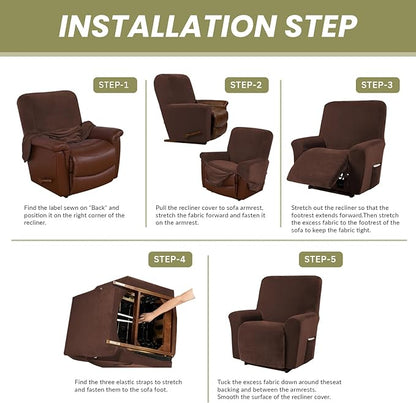 INSTALLATION STEP

STEP-1

Find the label sewn on "Back" and position it on the right corner of the recliner.

STEP-2

Pull the recliner cover to sofa armrest, stretch the fabric forward and fasten it on the armrest.

STEP-3

Stretch out the recliner so that the footrest extends forward.Then stretch the excess fabric to the footrest of the sofa to keep the fabric tight.

STEP-4

Find the three elastic straps to stretch and fasten them to the sofa foot.

STEP-5

Tuck the excess fabric down around theseat backing and between the armrests.
Smooth the surface of the recliner cover.