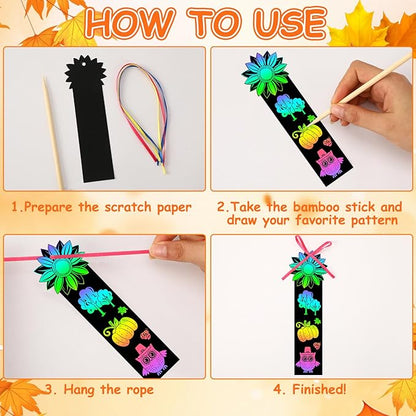 HOW TO USE

1.Prepare the scratch paper

2.Take the bamboo stick and draw your favorite pattern

3. Hang the rope

4. Finished!