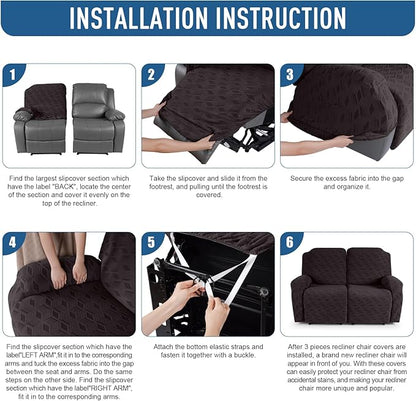 INSTALLATION INSTRUCTION

1

Find the largest slipcover section which have the label "BACK", locate the center of the section and cover it evenly on the top of the recliner.

2

Take the slipcover and slide it from the footrest, and pulling until the footrest is covered.

3

Secure the excess fabric into the gap and organize it.

4

Find the slipcover section which have the label"LEFT ARM",fit it in to the corresponding arms and tuck the excess fabric into the gap between the seat and arms. Do the same steps on the other side. Find the slipcover section which have the label"RIGHT ARM", fit it in to the corresponding arms.

5

Attach the bottom elastic straps and fasten it together with a buckle.

6

After 3 pieces recliner chair covers are installed, a brand new recliner chair will appear in front of you. With these covers can easily protect your recliner chair from accidental stains, and making your recliner chair more unique and popular.