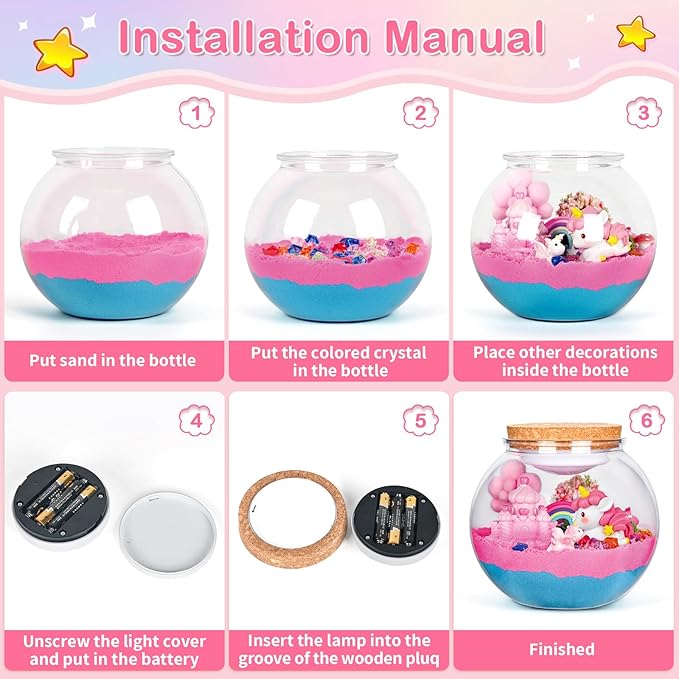 Installation Manual

1

Put sand in the bottle

2

Put the colored crystal in the bottle

3

Place other decorations inside the bottle

4

Unscrew the light cover and put in the battery

5

Insert the lamp into the groove of the wooden pluq

6

Finished