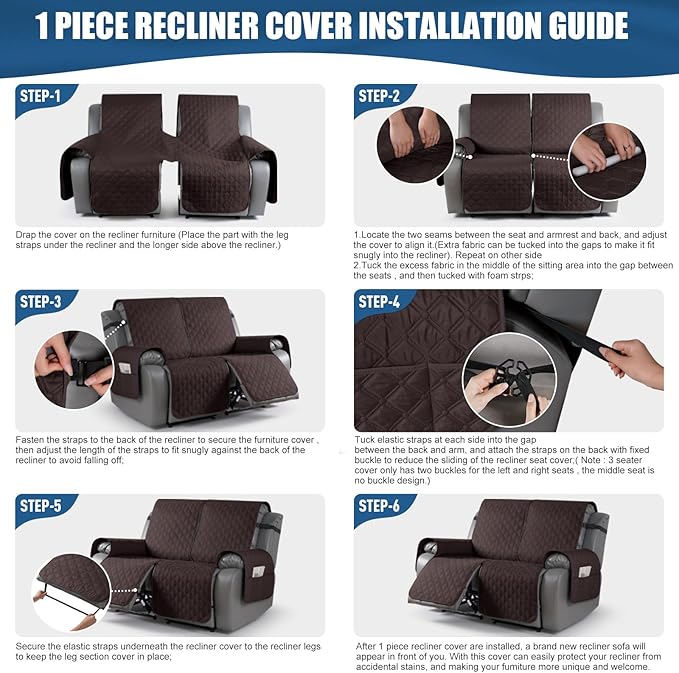 1 PIECE RECLINER COVER INSTALLATION GUIDE

STEP-1

Drap the cover on the recliner furniture (Place the part with the leg straps under the recliner and the longer side above the recliner.)

STEP-2

1.Locate the two seams between the seat and armrest and back, and adjust the cover to align it.(Extra fabric can be tucked into the gaps to make it fit snugly into the recliner). Repeat on other side
2.Tuck the excess fabric in the middle of the sitting area into the gap between the seats , and then tucked with foam strps;

STEP-3

Fasten the straps to the back of the recliner to secure the furniture cover , then adjust the length of the straps to fit snugly against the back of the recliner to avoid falling off;

STEP-4

Tuck elastic straps at each side into the gap between the back and arm, and attach the straps on the back with fixed buckle to reduce the sliding of the recliner seat cover;( Note : 3 seater cover only has two buckles for the left and right seats , the middle seat is no buckle design.)

STEP-5

Secure the elastic straps underneath the recliner cover to the recliner legs to keep the leg section cover in place;

STEP-6

After 1 piece recliner cover are installed, a brand new recliner sofa will appear in front of you. With this cover can easily protect your recliner from accidental stains, and making your furniture more unique and welcome.