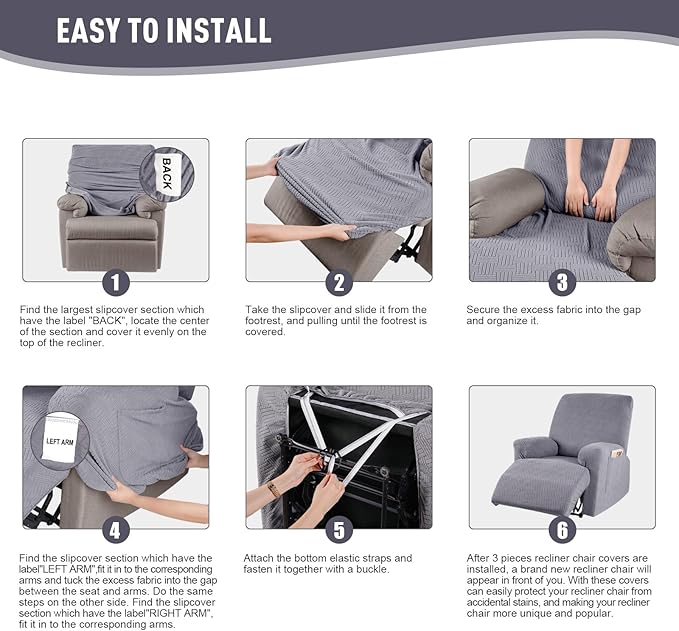 EASY TO INSTALL

BACK

1

Find the largest slipcover section which have the label "BACK", locate the center of the section and cover it evenly on the top of the recliner.

2

Take the slipcover and slide it from the footrest, and pulling until the footrest is covered.

3

Secure the excess fabric into the gap and organize it.

LEFT ARM

4

Find the slipcover section which have the label"LEFT ARM",fit it in to the corresponding arms and tuck the excess fabric into the gap between the seat and arms. Do the same steps on the other side. Find the slipcover section which have the label"RIGHT ARM", fit it in to the corresponding arms.

5

Attach the bottom elastic straps and fasten it together with a buckle.

6

After 3 pieces recliner chair covers are installed, a brand new recliner chair will appear in front of you. With these covers can easily protect your recliner chair from accidental stains, and making your recliner chair more unique and popular.