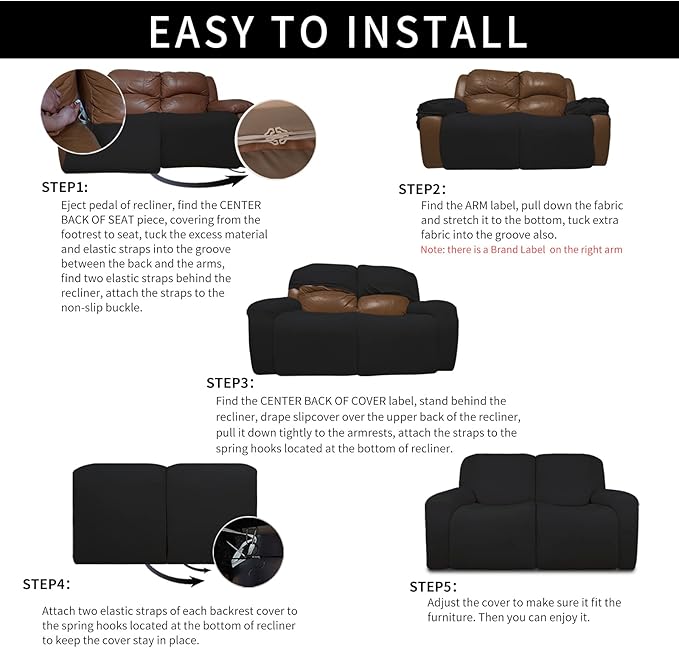 EASY TO INSTALL

STEP1:
Eject pedal of recliner, find the CENTER BACK OF SEAT piece, covering from the footrest to seat, tuck the excess material and elastic straps into the groove between the back and the arms, find two elastic straps behind the recliner, attach the straps to the non-slip buckle.

STEP2:
Find the ARM label, pull down the fabric and stretch it to the bottom, tuck extra fabric into the groove also.
Note: there is a Brand Label on the right arm

STEP3:
Find the CENTER BACK OF COVER label, stand behind the recliner, drape slipcover over the upper back of the recliner, pull it down tightly to the armrests, attach the straps to the spring hooks located at the bottom of recliner.

STEP4:
Attach two elastic straps of each backrest cover to the spring hooks located at the bottom of recliner to keep the cover stay in place.

STEP5:
Adjust the cover to make sure it fit the furniture. Then you can enjoy it.