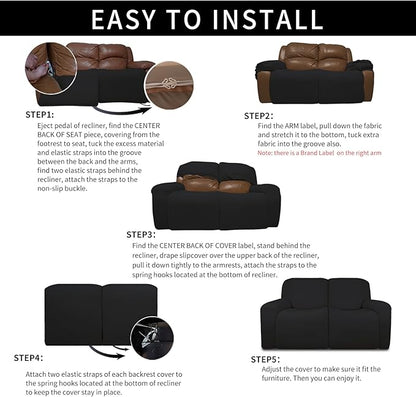 EASY TO INSTALL

STEP1:
Eject pedal of recliner, find the CENTER BACK OF SEAT piece, covering from the footrest to seat, tuck the excess material and elastic straps into the groove between the back and the arms, find two elastic straps behind the recliner, attach the straps to the non-slip buckle.

STEP2:
Find the ARM label, pull down the fabric and stretch it to the bottom, tuck extra fabric into the groove also.
Note: there is a Brand Label on the right arm

STEP3:
Find the CENTER BACK OF COVER label, stand behind the recliner, drape slipcover over the upper back of the recliner, pull it down tightly to the armrests, attach the straps to the spring hooks located at the bottom of recliner.

STEP4:
Attach two elastic straps of each backrest cover to the spring hooks located at the bottom of recliner to keep the cover stay in place.

STEP5:
Adjust the cover to make sure it fit the furniture. Then you can enjoy it.