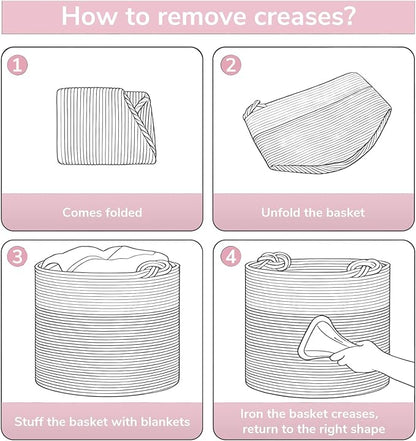 How to remove creases?

1

Comes folded

2

Unfold the basket

3

Stuff the basket with blankets

4

Iron the basket creases, return to the right shape